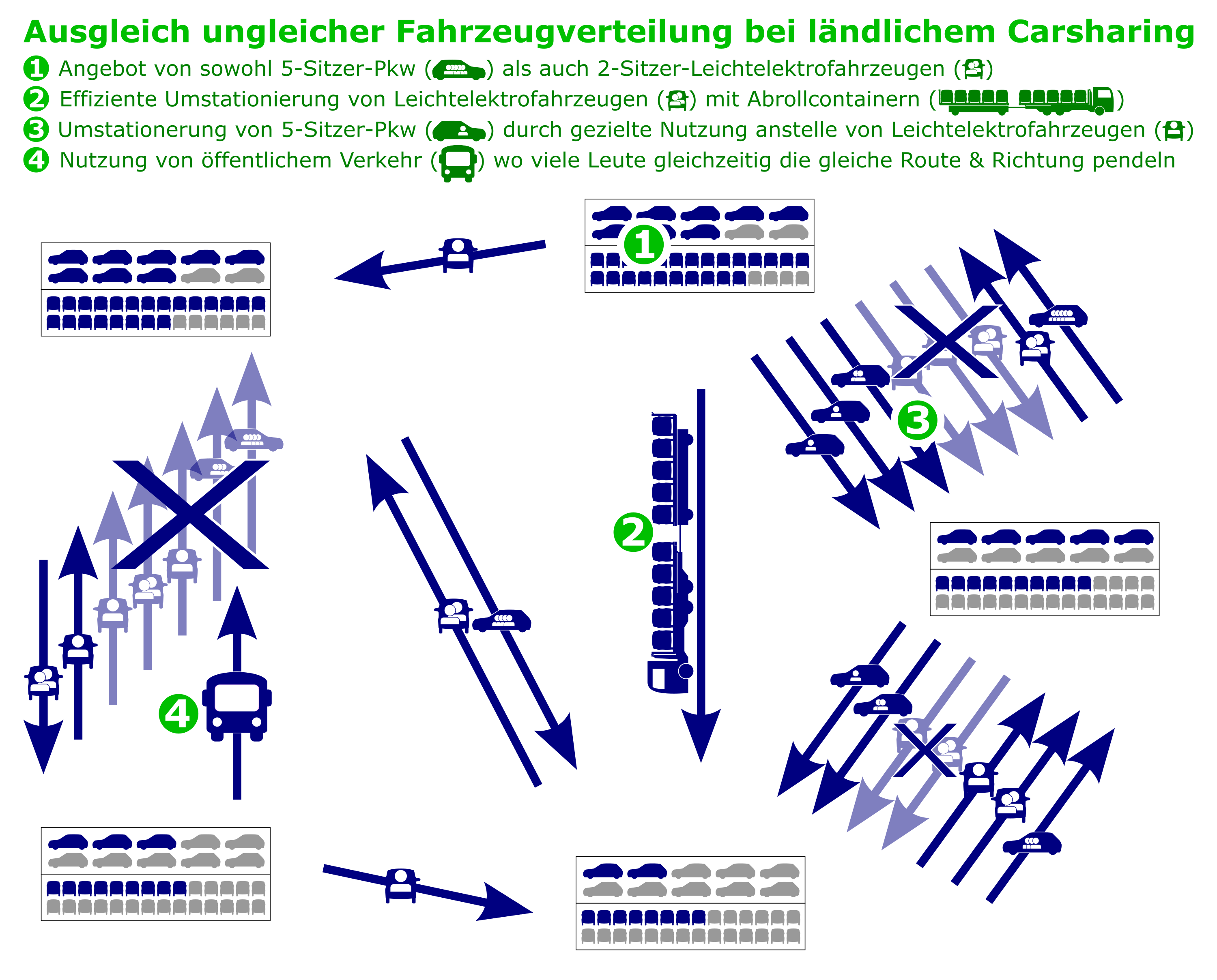 Ausgleich ungleicher Fahrzeugverteilung bei ländlichem Carsharing

1 Angebot von sowohl 5-Sitzer-Pkw ( ) als auch 2-Sitzer-Leichtelektrofahrzeugen ( )

2 Effiziente Umstationierung von Leichtelektrofahrzeugen ( ) mit Abrollcontainern ( )

3 Umstationerung von 5-Sitzer-Pkw ( ) durch gezielte Nutzung anstelle von Leichtelektrofahrzeugen ( )

4 Nutzung von öffentlichem Verkehr ( ) wo viele Leute gleichzeitig die gleiche Route & Richtung pendeln

1

2

3

4